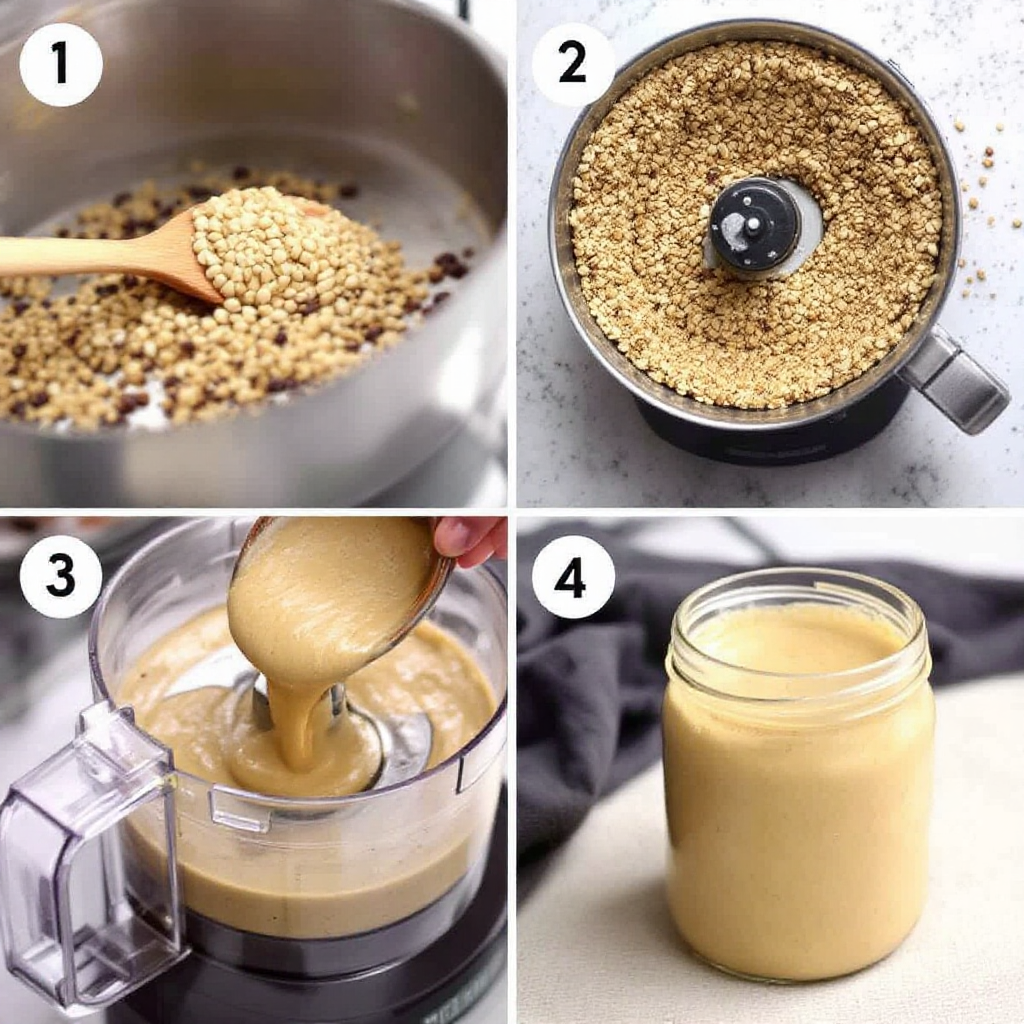 1

2

3

4